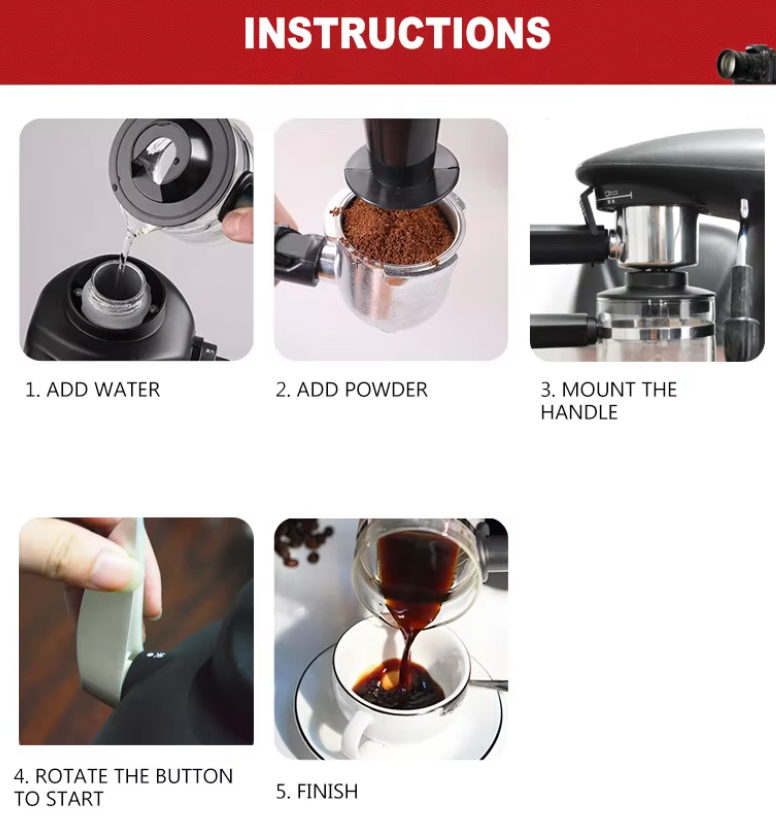 INSTRUCTIONS

1. ADD WATER

2. ADD POWDER

3. MOUNT THE HANDLE

4. ROTATE THE BUTTON TO START

5. FINISH